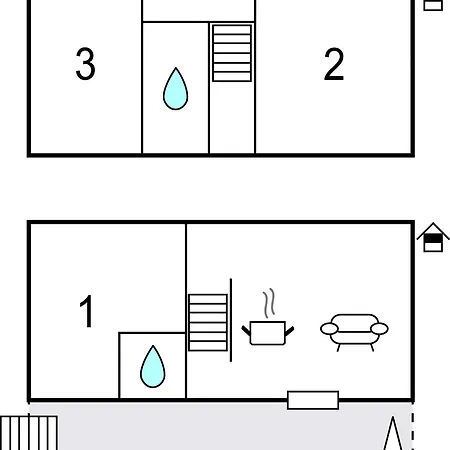 3

2

1